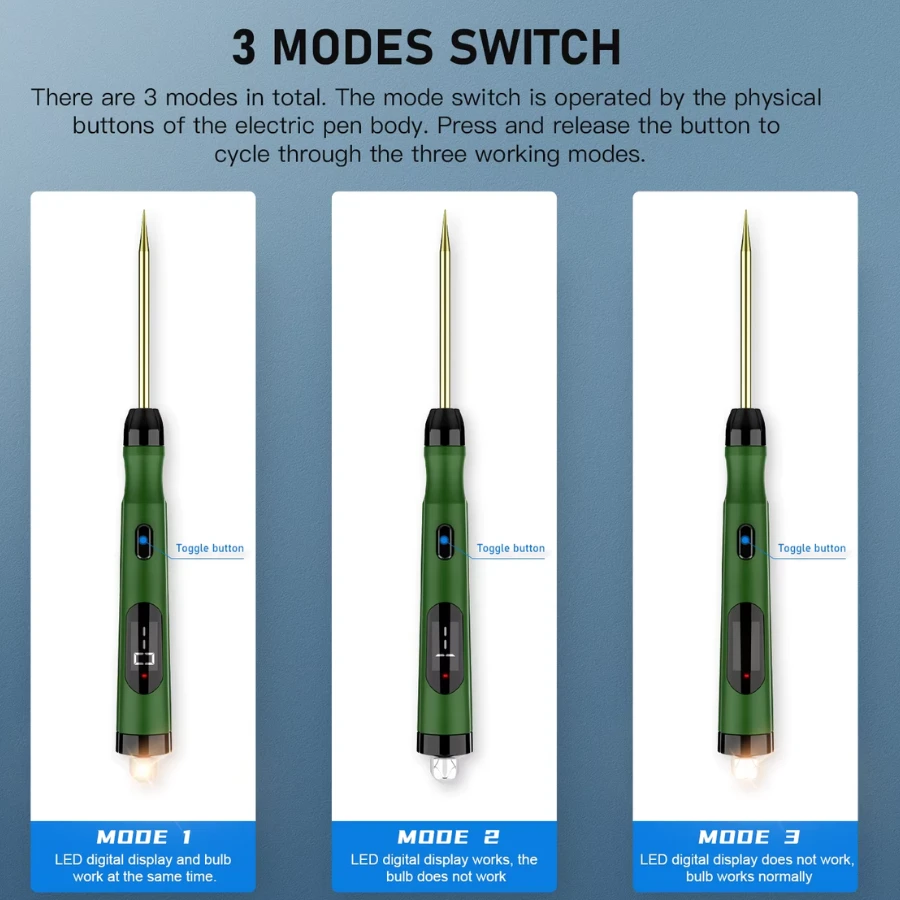 3 MODES SWITCH

There are 3 modes in total. The mode switch is operated by the physical buttons of the electric pen body. Press and release the button to cycle through the three working modes.

Toggle button

MODE 1
LED digital display and bulb work at the same time.

Toggle button

MODE 2
LED digital display works, the bulb does not work

Toggle button

MODE 3
LED digital display does not work, bulb works normally